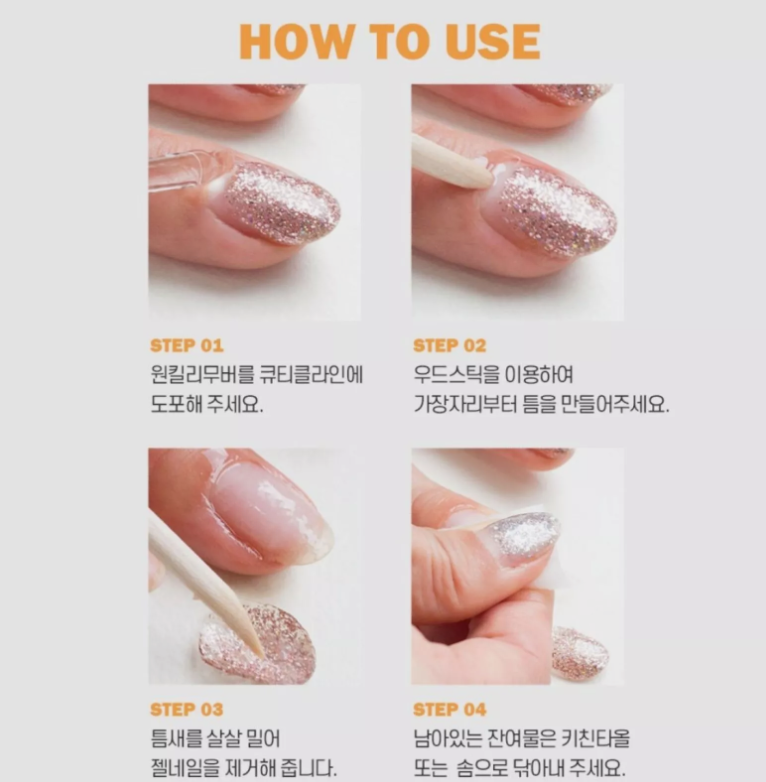 HOW TO USE

STEP 01
원킬리무버를 큐티클라인에 도포해 주세요.

STEP 02
우드스틱을 이용하여 가장자리부터 틈을 만들어주세요.

STEP 03
틈새를 살살 밀어 젤네일을 제거해 줍니다.

STEP 04
남아있는 잔여물은 키친타올 또는 솜으로 닦아내 주세요.