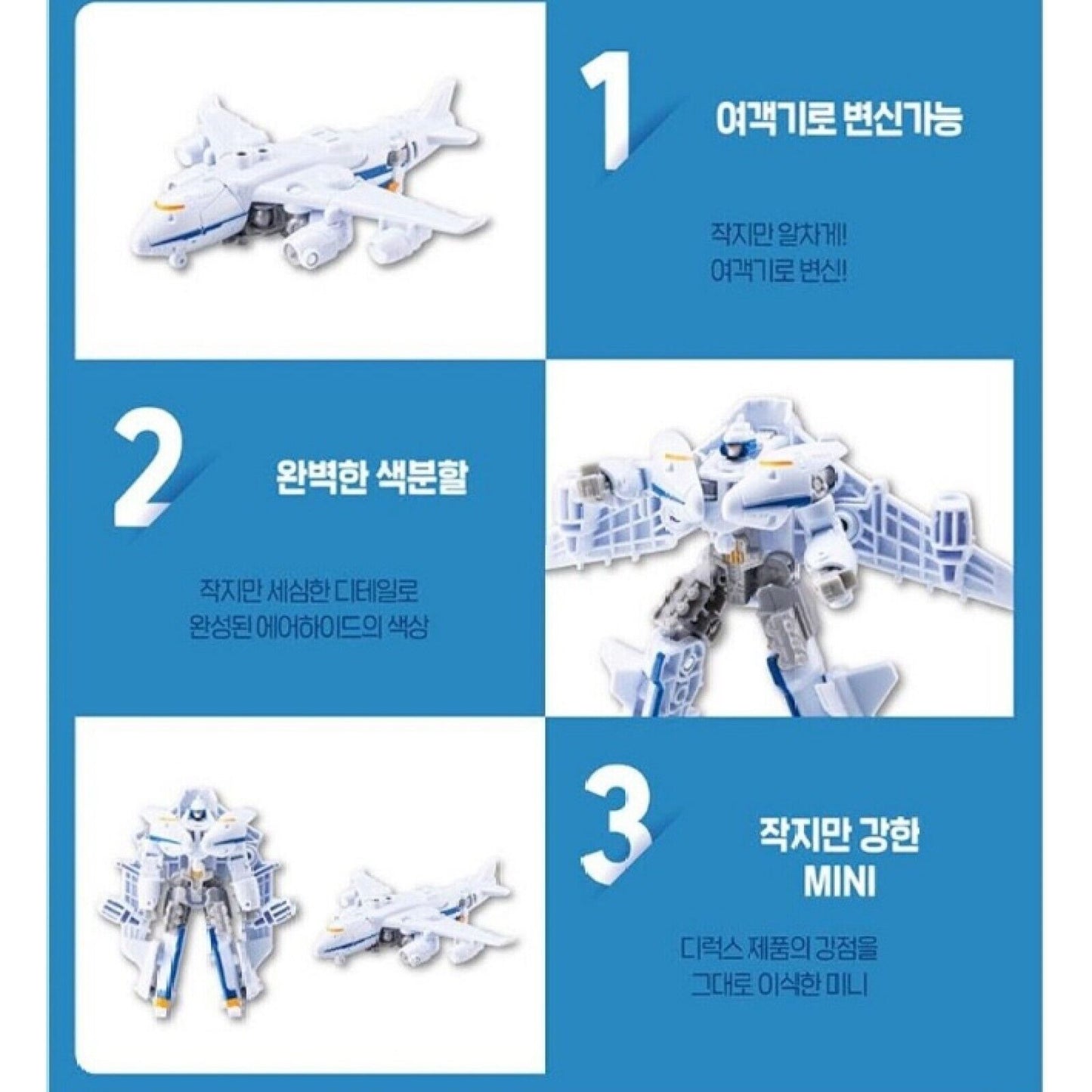 1

여객기로 변신가능

작지만 알차게!
여객기로 변신!

2

완벽한 색분할

작지만 세심한 디테일로
완성된 에어하이드의 색상

3

작지만 강한
MINI

디럭스 제품의 강점을
그대로 이식한 미니