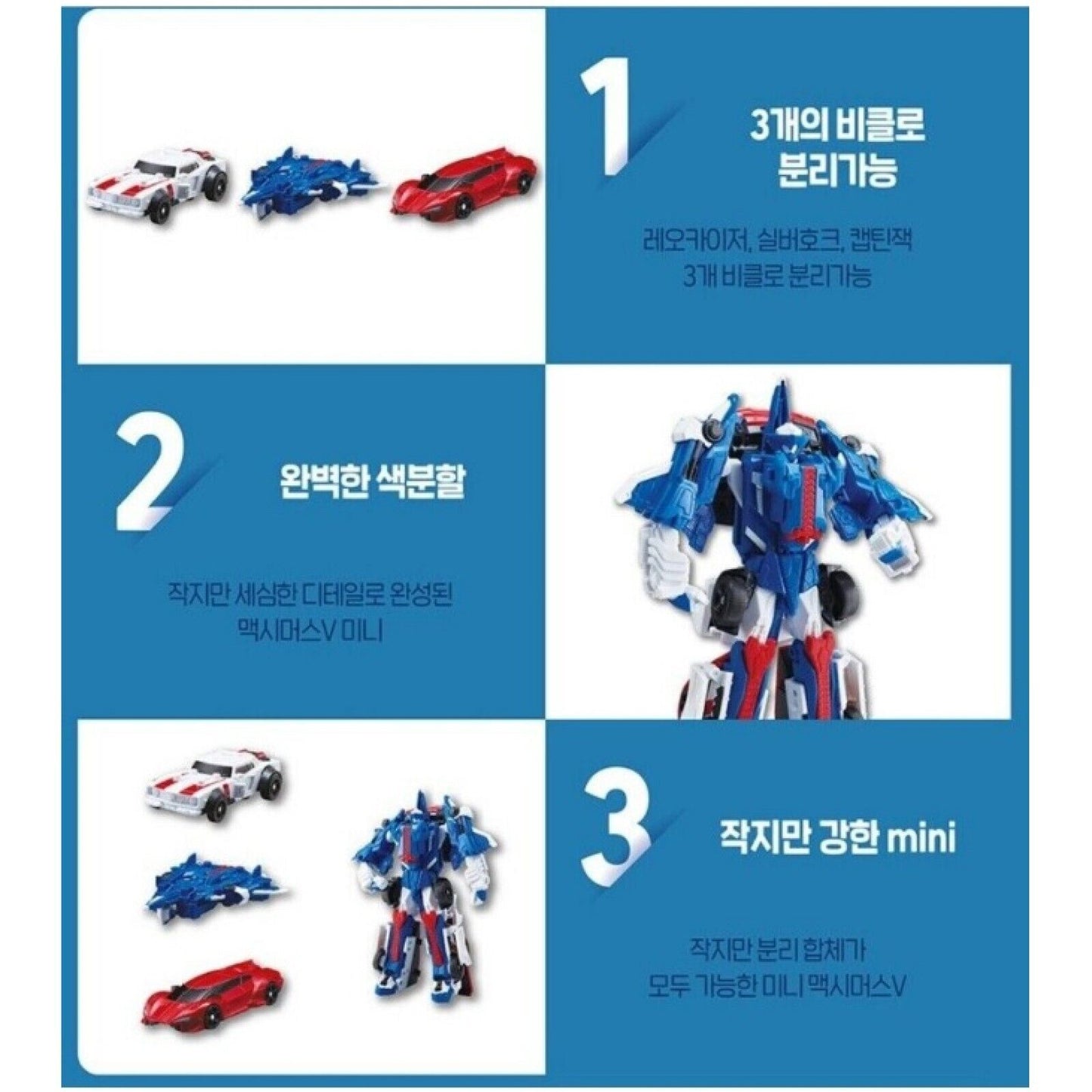 1

3개의 비클로 분리가능

레오카이저, 실버호크, 캡틴잭 3개 비클로 분리가능

2

완벽한 색분할

작지만 세심한 디테일로 완성된 맥시머스V 미니

3

작지만 강한 mini

작지만 분리 합체가 모두 가능한 미니 맥시머스V