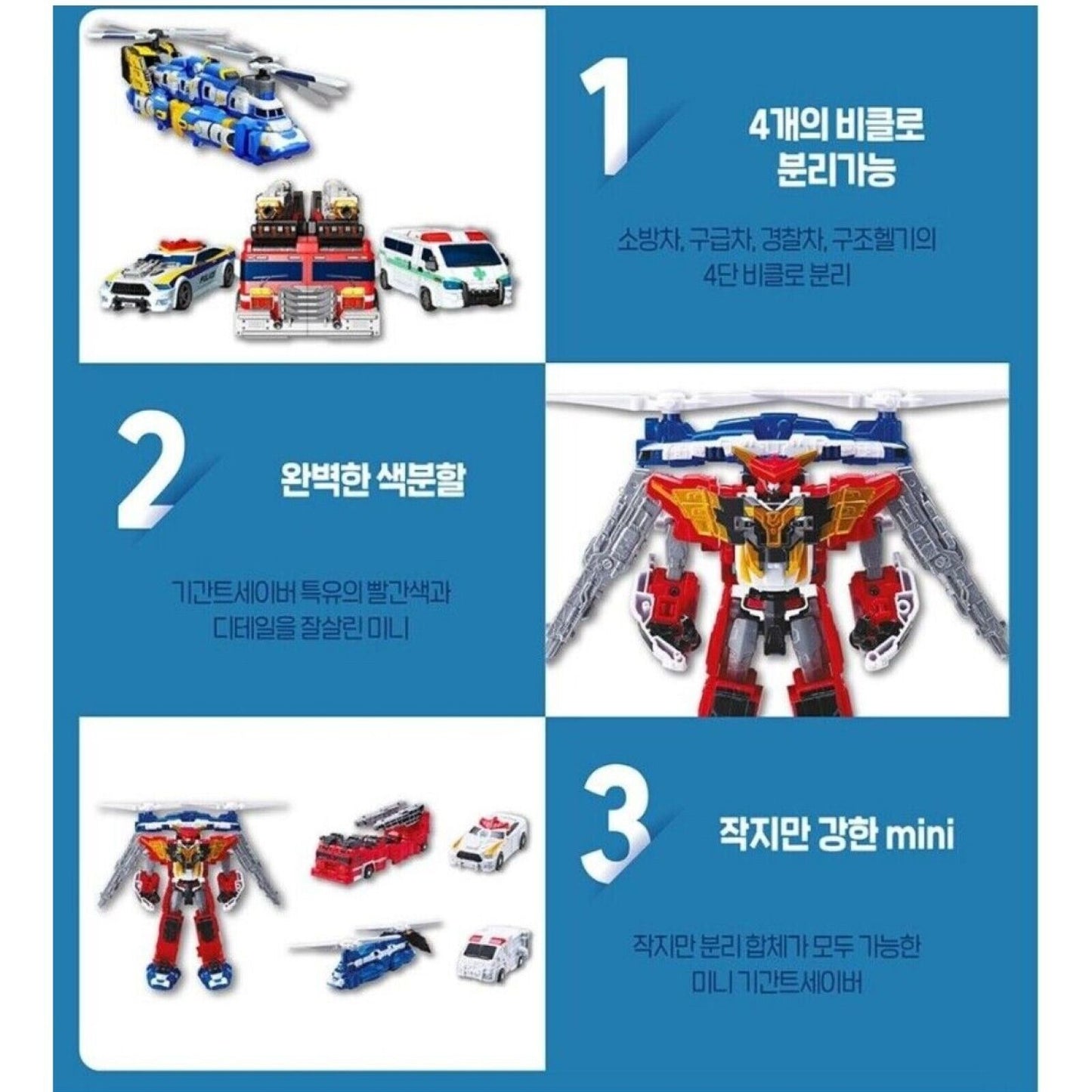 1

4개의 비클로 분리가능

소방차, 구급차, 경찰차, 구조헬기의 4단 비클로 분리

2

완벽한 색분할

기간트세이버 특유의 빨간색과 디테일을 잘살린 미니

3

작지만 강한 mini

작지만 분리 합체가 모두 가능한 미니 기간트세이버