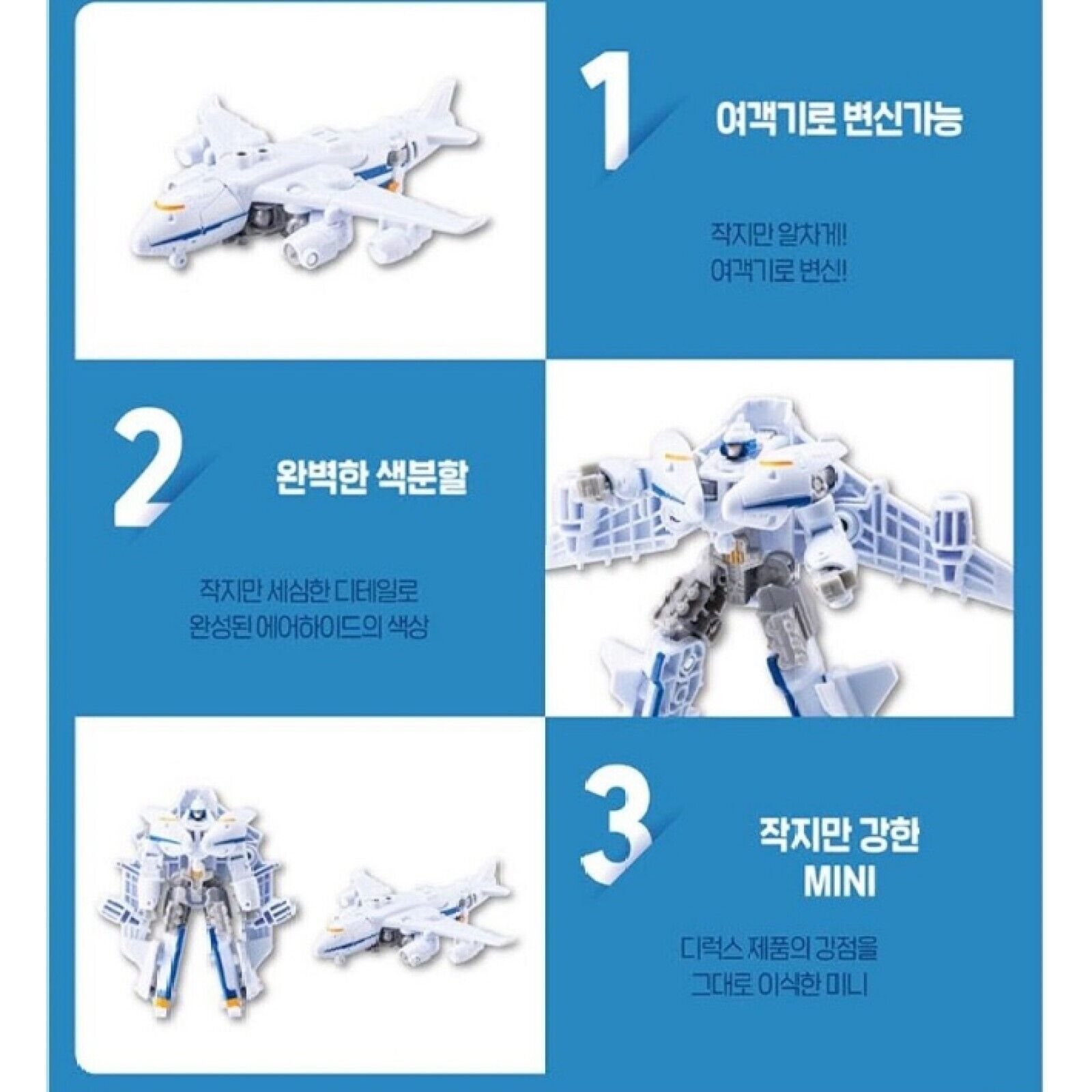 1

여객기로 변신가능

작지만 알차게!
여객기로 변신!

2

완벽한 색분할

작지만 세심한 디테일로
완성된 에어하이드의 색상

3

작지만 강한
MINI

디럭스 제품의 강점을
그대로 이식한 미니