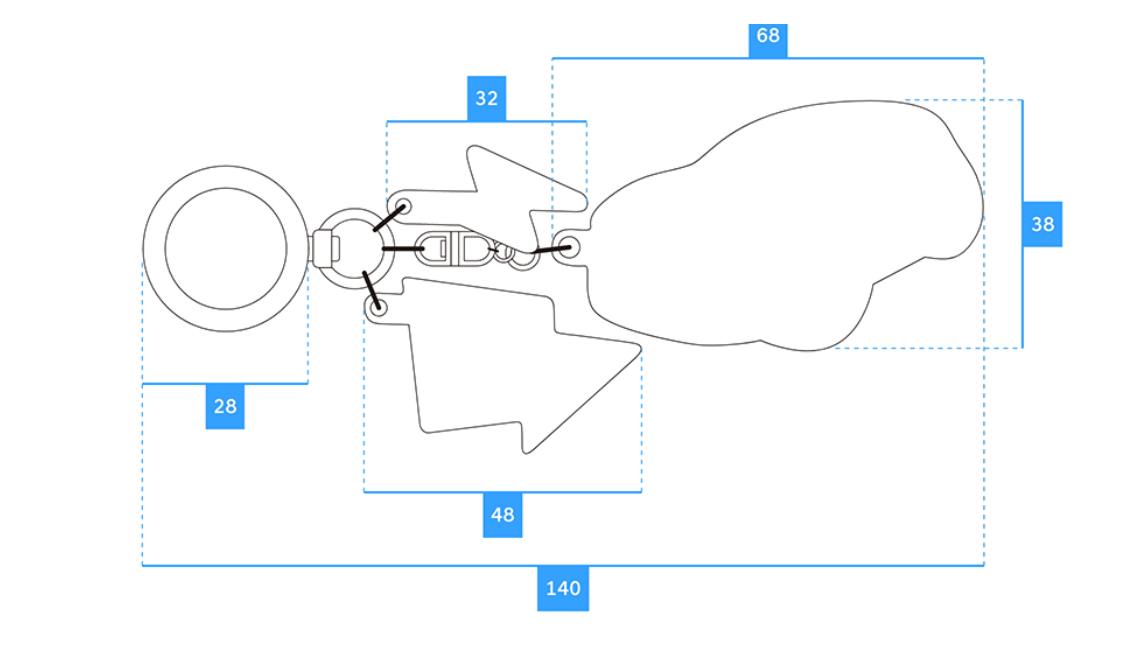 68

32

38

28

48

140